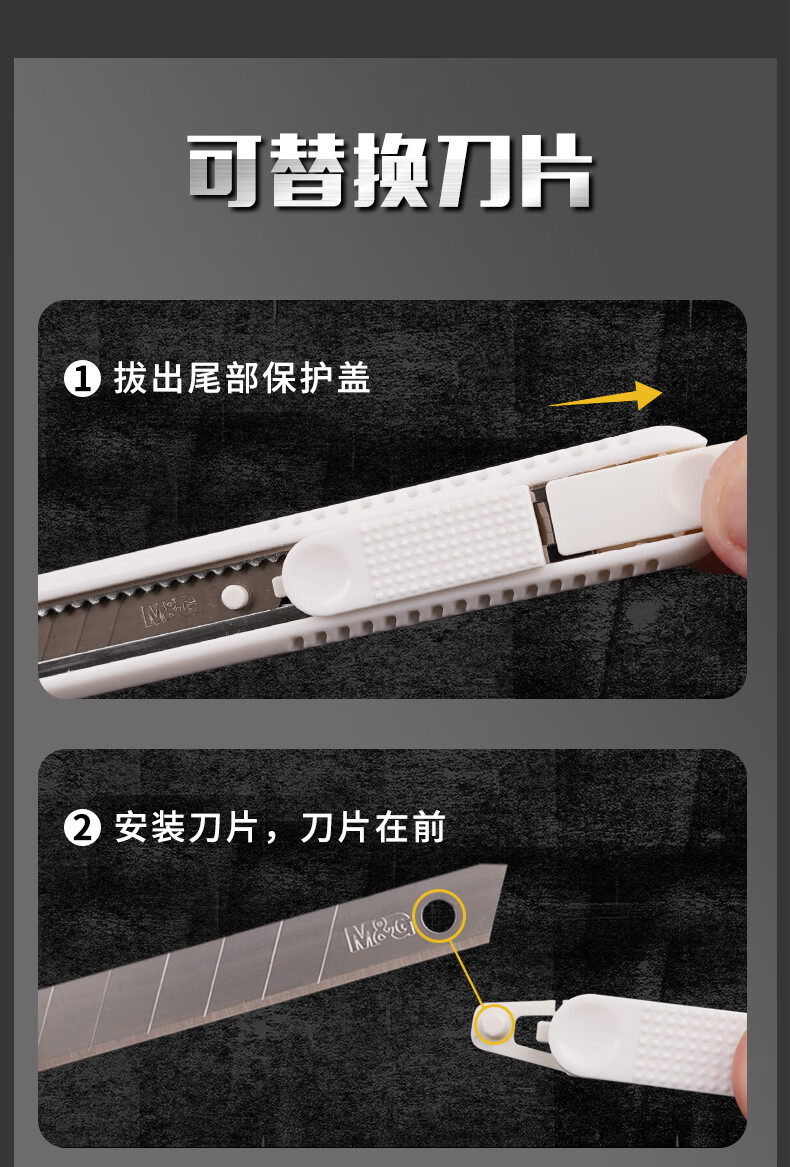 可替换刀片

❶ 拔出尾部保护盖

M&G

❷ 安装刀片，刀片在前

M&G