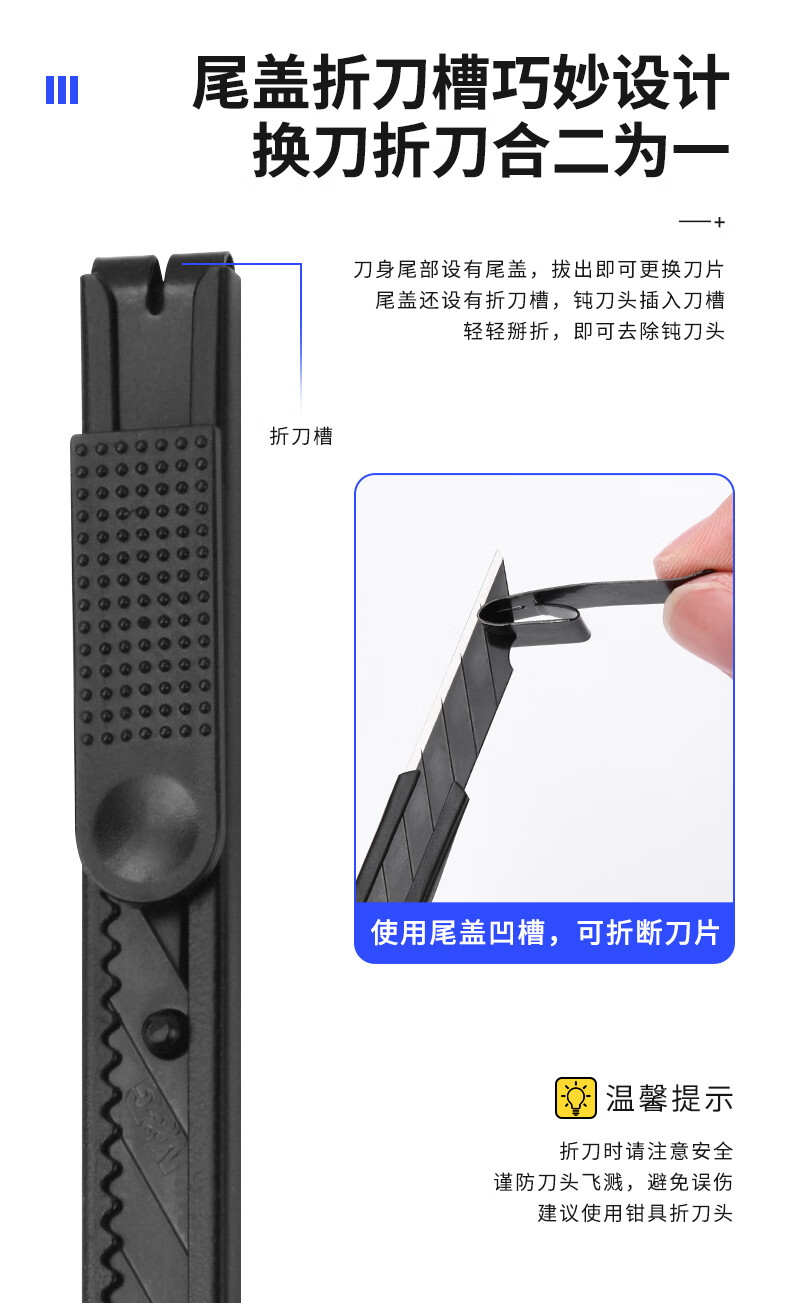 尾盖折刀槽巧妙设计
换刀折刀合二为一

刀身尾部设有尾盖，拔出即可更换刀片
尾盖还设有折刀槽，钝刀头插入刀槽
轻轻掰折，即可去除钝刀头

折刀槽

使用尾盖凹槽，可折断刀片

温馨提示

折刀时请注意安全
谨防刀头飞溅，避免误伤
建议使用钳具折刀头